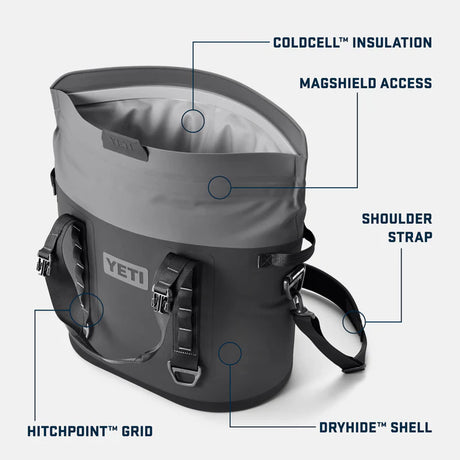 COLDCELL™ INSULATION

MAGSHIELD ACCESS

YETI

SHOULDER STRAP

YETI

HITCHPOINT™ GRID

DRYHIDE™ SHELL