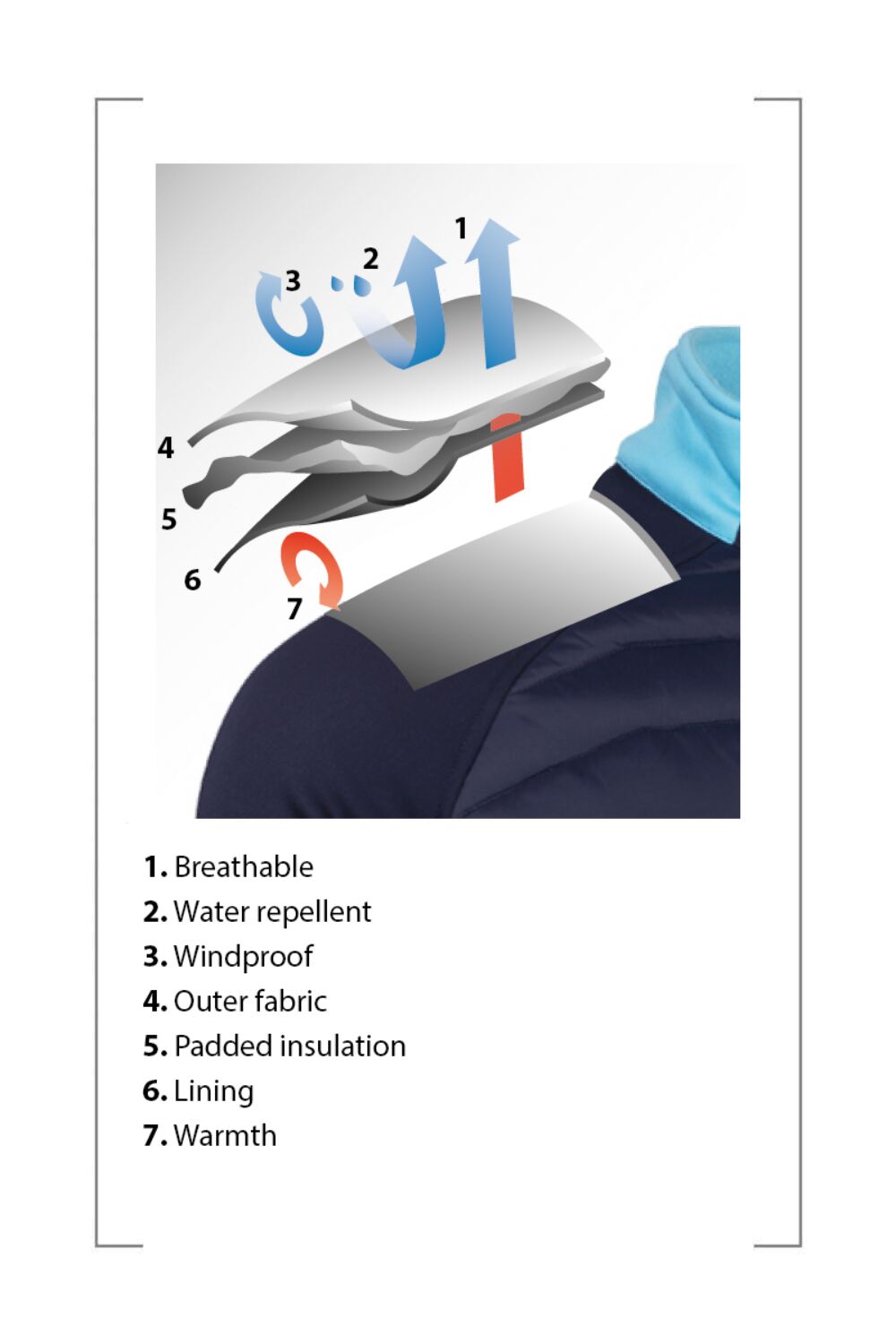 1
2
3
4
5
6
7

1. Breathable
2. Water repellent
3. Windproof
4. Outer fabric
5. Padded insulation
6. Lining
7. Warmth