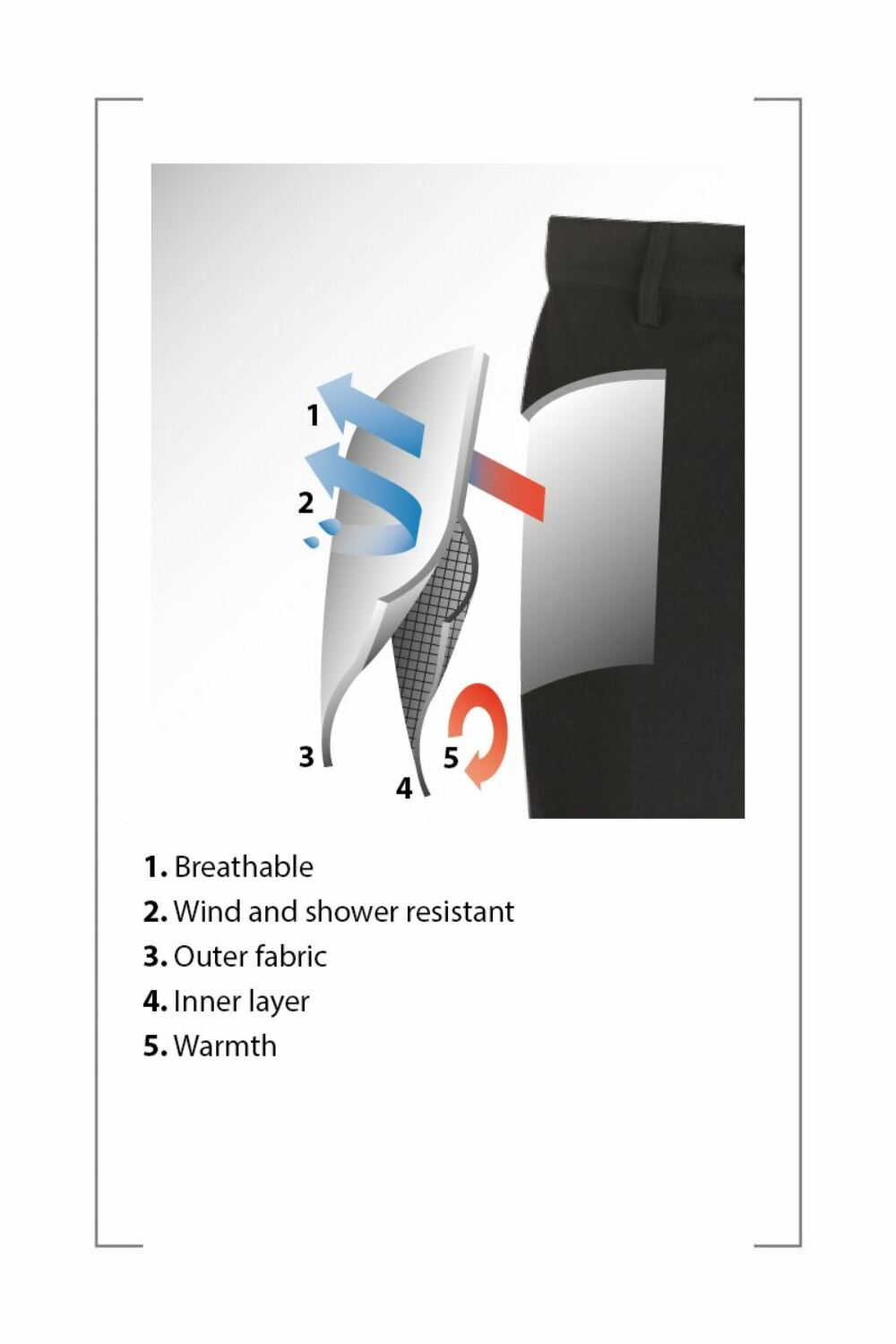 1
2
3
4
5

1. Breathable
2. Wind and shower resistant
3. Outer fabric
4. Inner layer
5. Warmth